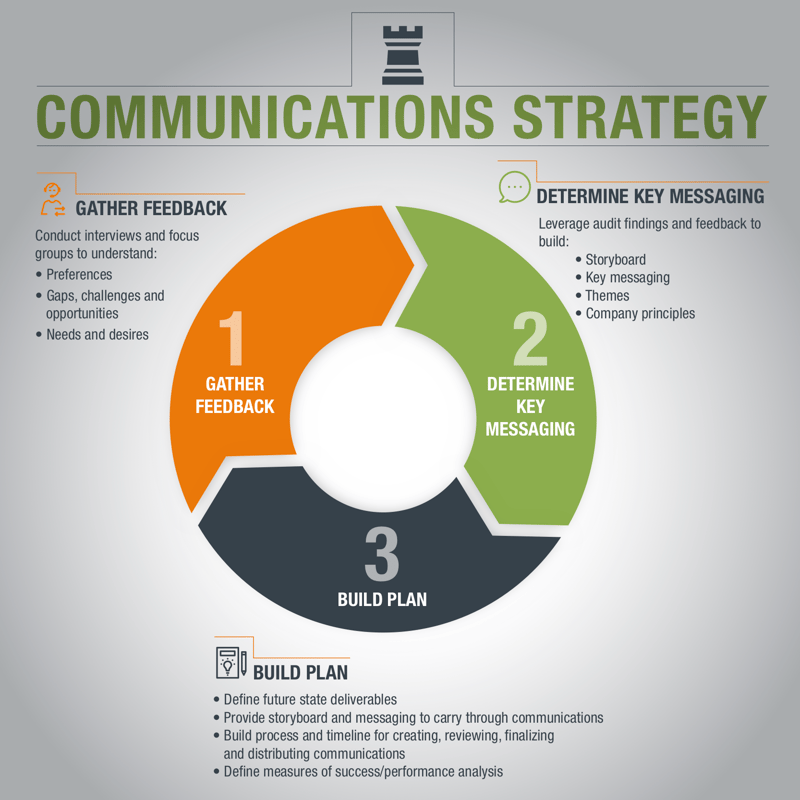 COMMUNICATIONS STRATEGY

GATHER FEEDBACK

Conduct interviews and focus groups to understand:
• Preferences
• Gaps, challenges and opportunities
• Needs and desires

DETERMINE KEY MESSAGING

Leverage audit findings and feedback to build:
• Storyboard
• Key messaging
• Themes
• Company principles

1
GATHER FEEDBACK

2
DETERMINE KEY MESSAGING

3
BUILD PLAN

BUILD PLAN

• Define future state deliverables
• Provide storyboard and messaging to carry through communications
• Build process and timeline for creating, reviewing, finalizing and distributing communications
• Define measures of success/performance analysis